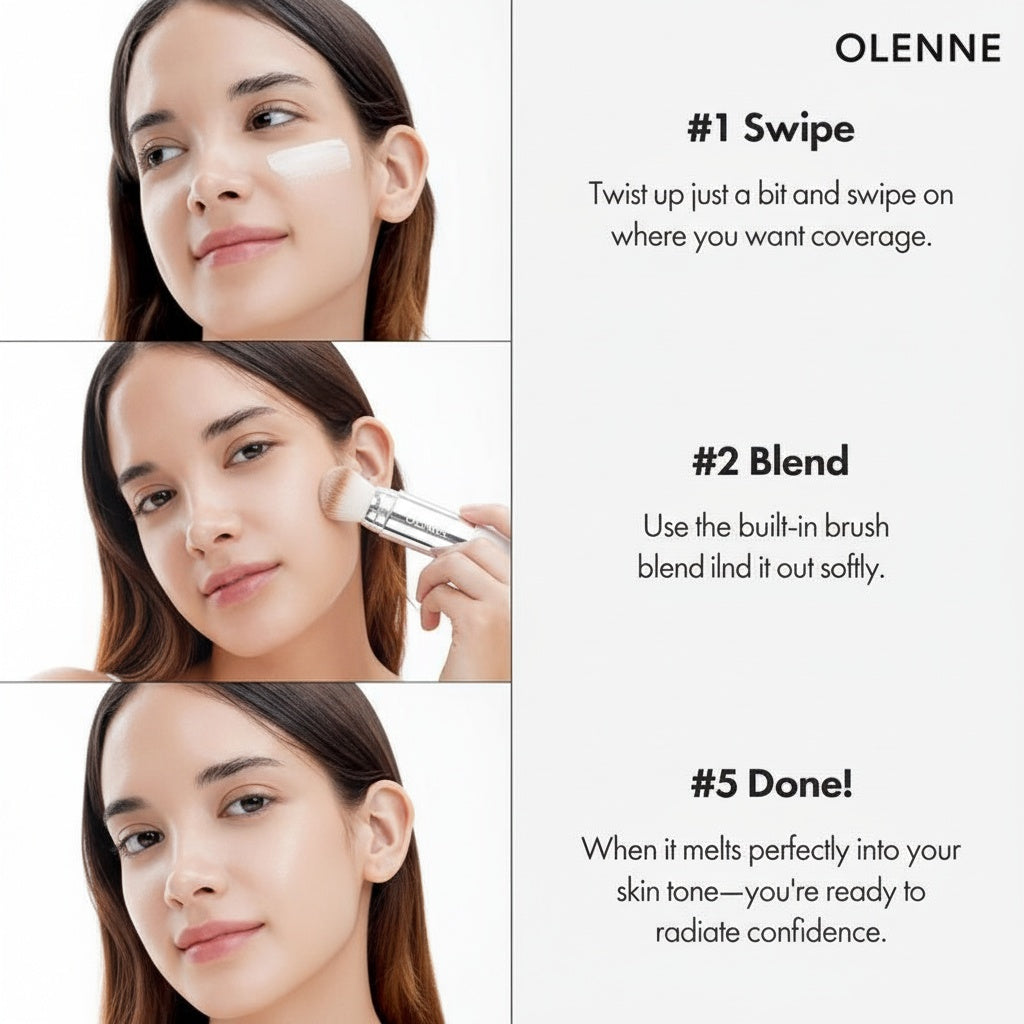 OLENNE

#1 Swipe

Twist up just a bit and swipe on where you want coverage.

OLENNE

#2 Blend

Use the built-in brush blend ilnd it out softly.

#5 Done!

When it melts perfectly into your skin tone—you're ready to radiate confidence.